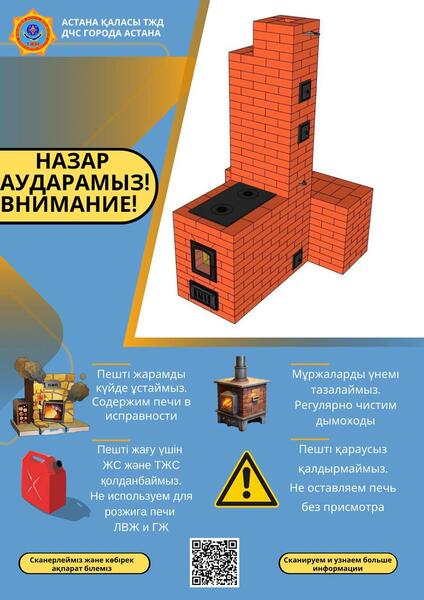 АСТАНА ҚАЛАСЫ ТЖД
ДЧС ГОРОДА АСТАНА

НАЗАР АУДАРАМЫЗ!
ВНИМАНИЕ!

Пешті жарамды күйде ұстаймыз.
Содержим печи в исправности

Мұржаларды үнемі тазалаймыз.
Регулярно чистим дымоходы

Пешті жағу үшін ЖС және ТЖС қолданбаймыз.
Не используем для розжига печи ЛВЖ и ГЖ

Пешті қараусыз қалдырмаймыз.
Не оставляем печь без присмотра

Сканерлейміз және көбірек ақпарат білеміз

Сканируем и узнаем больше информации